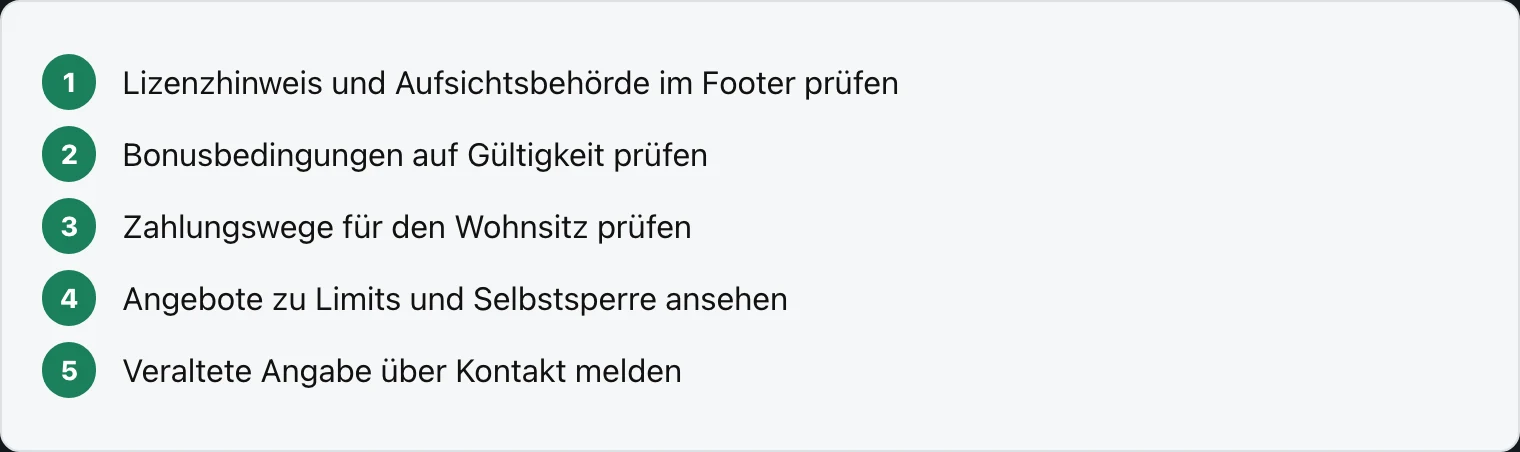 1 Lizenzhinweis und Aufsichtsbehörde im Footer prüfen
2 Bonusbedingungen auf Gültigkeit prüfen
3 Zahlungswege für den Wohnsitz prüfen
4 Angebote zu Limits und Selbstsperre ansehen
5 Veraltete Angabe über Kontakt melden